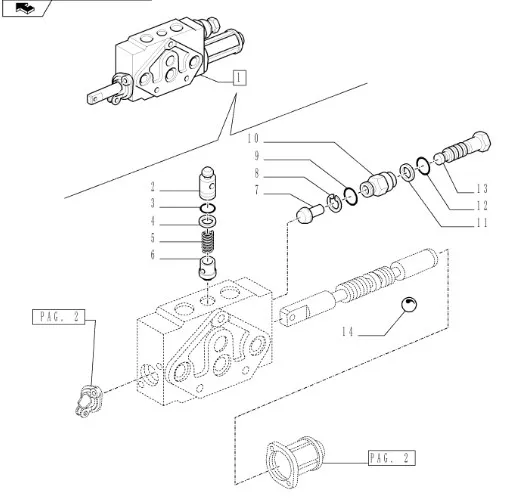 1

10
9
8
7
13
12
11

2
3
4
5
6

PAG. 2

14

PAG. 2